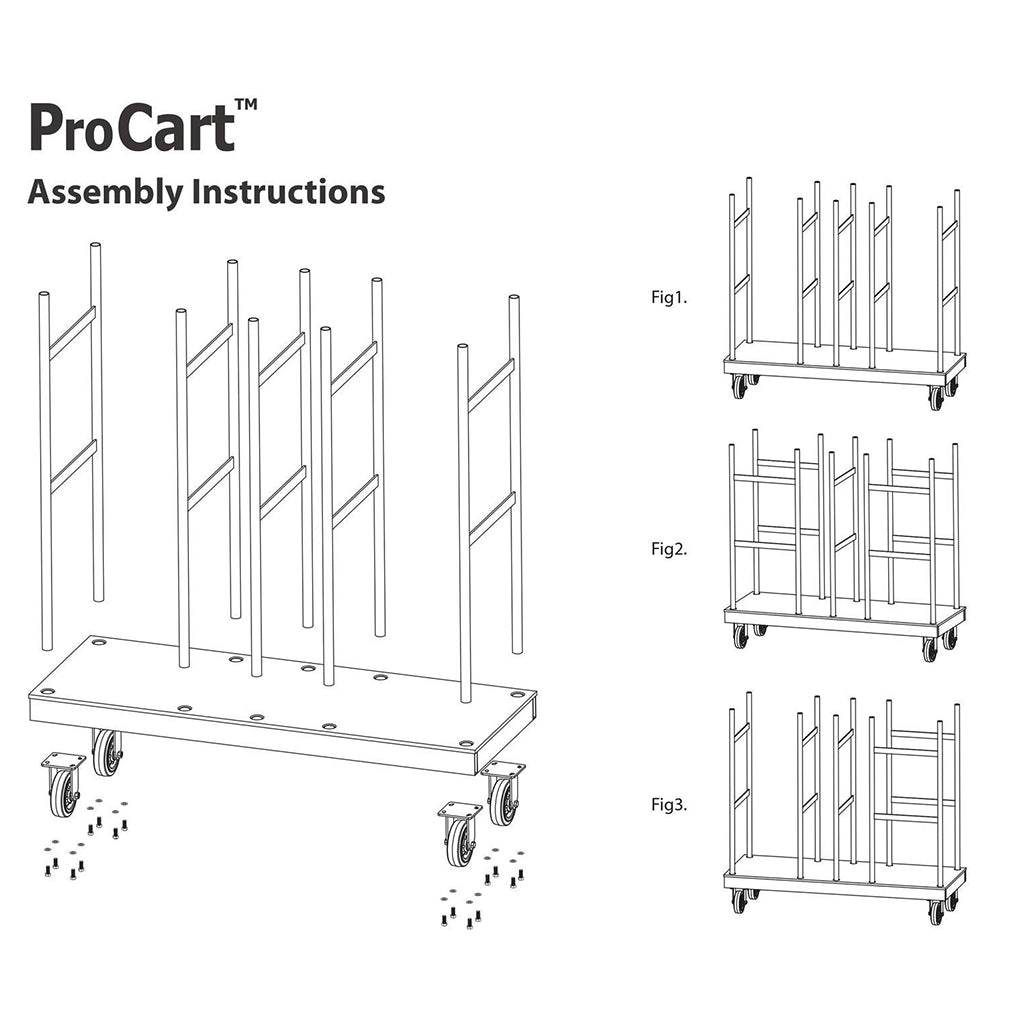 ProCart™

Assembly Instructions

Fig1.

Fig2.

Fig3.